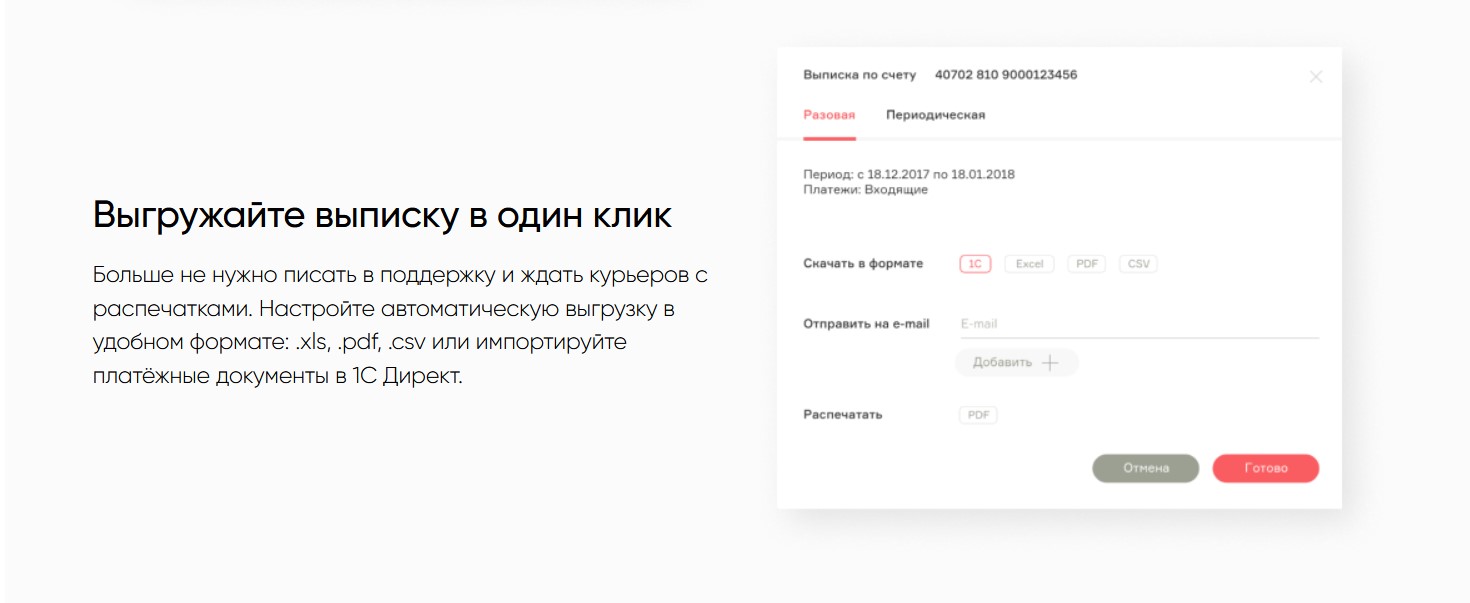 Выгружайте выписку в один клик

Больше не нужно писать в поддержку и ждать курьеров с распечатками. Настройте автоматическую выгрузку в удобном формате: .xls, .pdf, .csv или импортируйте платёжные документы в 1С Директ.

Выписка по счету 40702 810 9000123456

Разовая Периодическая

Период: с 18.12.2017 по 18.01.2018
Платежи: Входящие

Скачать в формате 1С Excel PDF CSV

Отправить на e-mail E-mail

Добавить +

Распечатать PDF

Отмена Готово