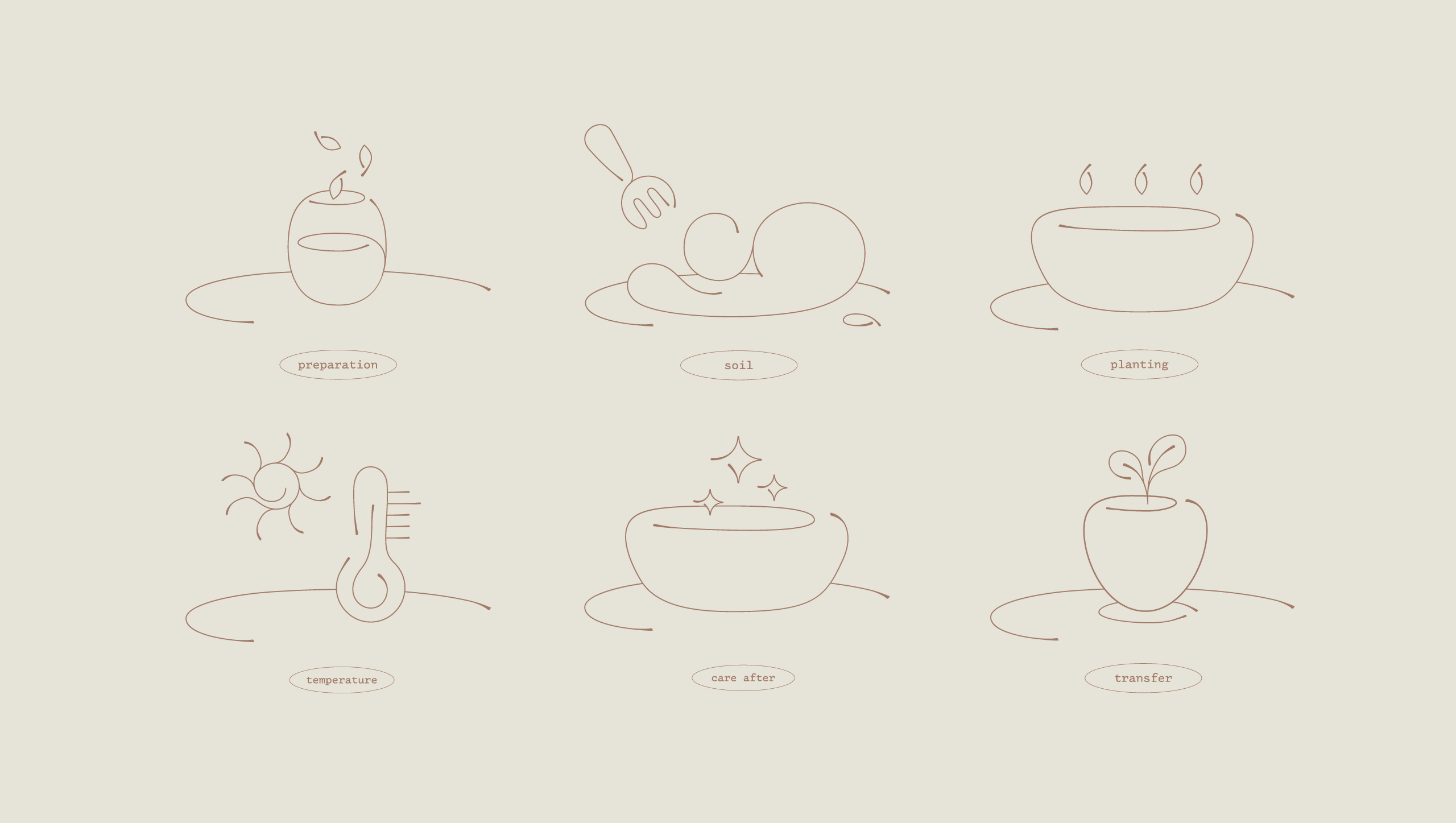 preparation

soil

planting

temperature

care after

transfer